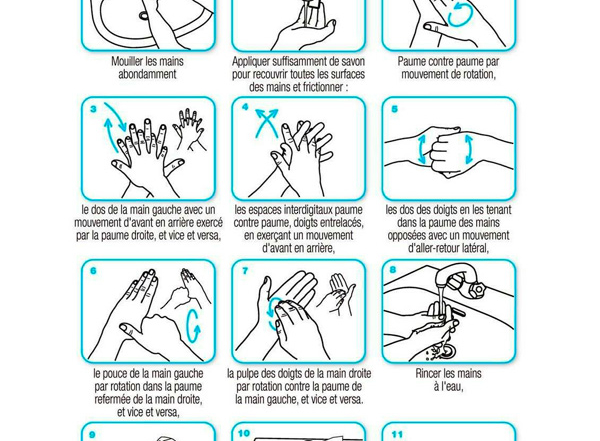 Mouiller les mains abondamment

Appliquer suffisamment de savon pour recouvrir toutes les surfaces des mains et frictionner :

Paume contre paume par mouvement de rotation,

3

le dos de la main gauche avec un mouvement d'avant en arrière exercé par la paume droite, et vice et versa,

4

les espaces interdigitaux paume contre paume, doigts entrelacés, en exerçant un mouvement d'avant en arrière,

5

les dos des doigts en les tenant dans la paume des mains opposées avec un mouvement d'aller-retour latéral,

6

le pouce de la main gauche par rotation dans la paume refermée de la main droite, et vice et versa,

7

la pulpe des doigts de la main droite par rotation contre la paume de la main gauche, et vice et versa.

8

Rincer les mains à l'eau,

9

10

11