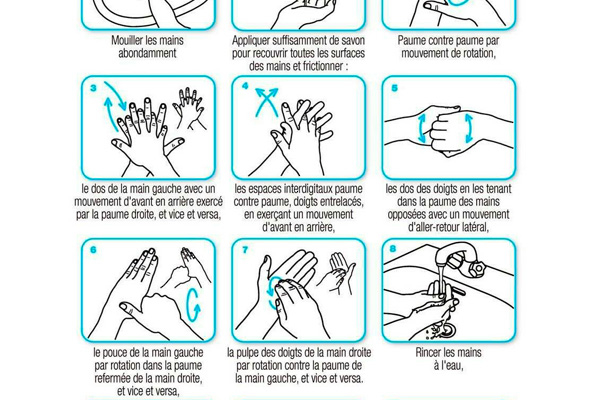 Mouiller les mains abondamment

Appliquer suffisamment de savon pour recouvrir toutes les surfaces des mains et frictionner :

Paume contre paume par mouvement de rotation,

3

le dos de la main gauche avec un mouvement d'avant en arrière exercé par la paume droite, et vice et versa,

4

les espaces interdigitaux paume contre paume, doigts entrelacés, en exerçant un mouvement d'avant en arrière,

5

les dos des doigts en les tenant dans la paume des mains opposées avec un mouvement d'aller-retour latéral,

6

le pouce de la main gauche par rotation dans la paume refermée de la main droite, et vice et versa,

7

la pulpe des doigts de la main droite par rotation contre la paume de la main gauche, et vice et versa.

8

Rincer les mains à l'eau,